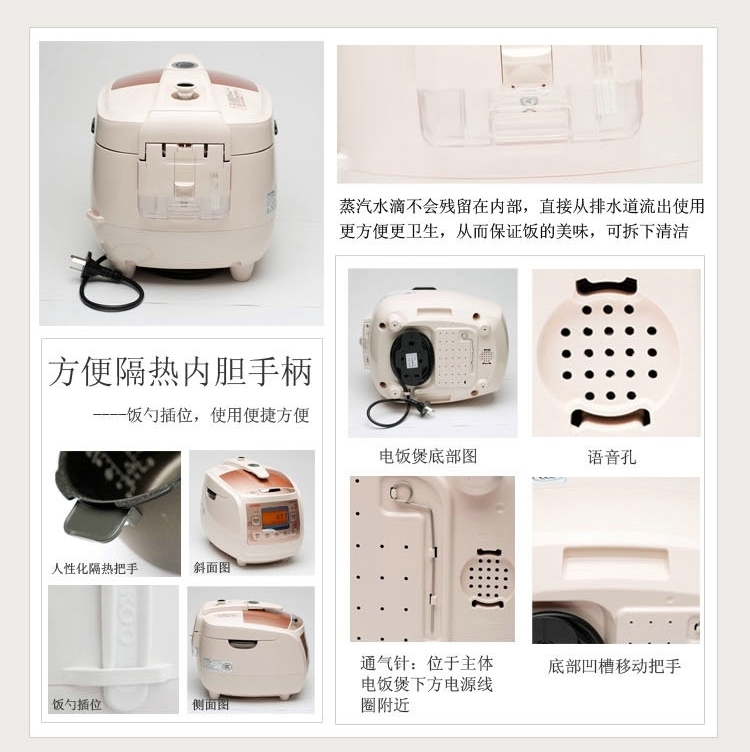 蒸汽水滴不会残留在内部，直接从排水道流出使用更方便更卫生，从而保证饭的美味，可拆下清洁

方便隔热内胆手柄

----饭勺插位，使用便捷方便

人性化隔热把手

斜面图

饭勺插位

侧面图

电饭煲底部图

语音孔

通气针：位于主体电饭煲下方电源线圈附近

底部凹槽移动把手