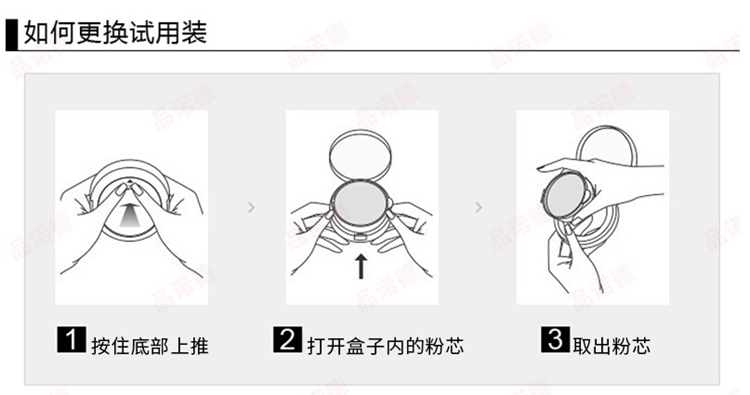 如何更换试用装

品诺德

1 按住底部上推

2 打开盒子内的粉芯

3 取出粉芯