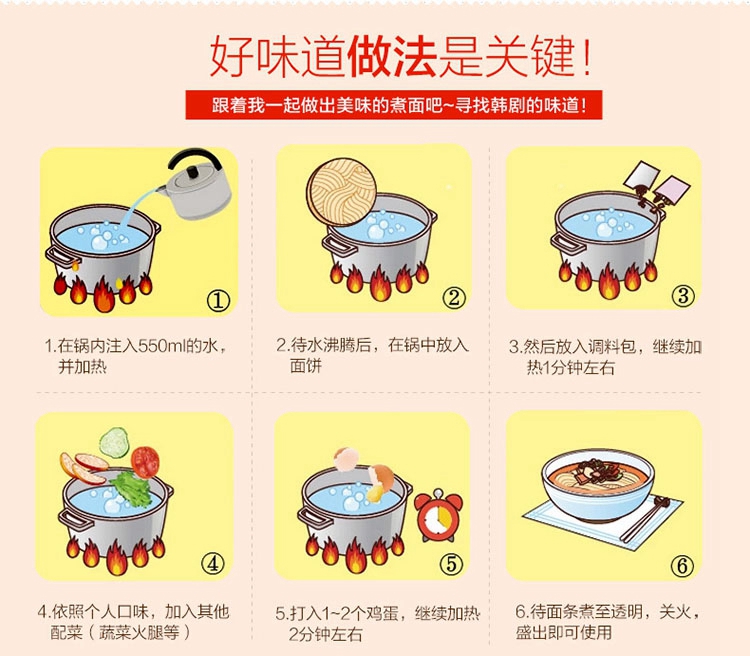 好味道做法是关键！

跟着我一起做出美味的煮面吧~寻找韩剧的味道！

①

1.在锅内注入550ml的水，并加热

②

2.待水沸腾后，在锅中放入面饼

③

3.然后放入调料包，继续加热1分钟左右

④

4.依照个人口味，加入其他配菜（蔬菜火腿等）

⑤

5.打入1~2个鸡蛋，继续加热2分钟左右

⑥

6.待面条煮至透明，关火，盛出即可使用