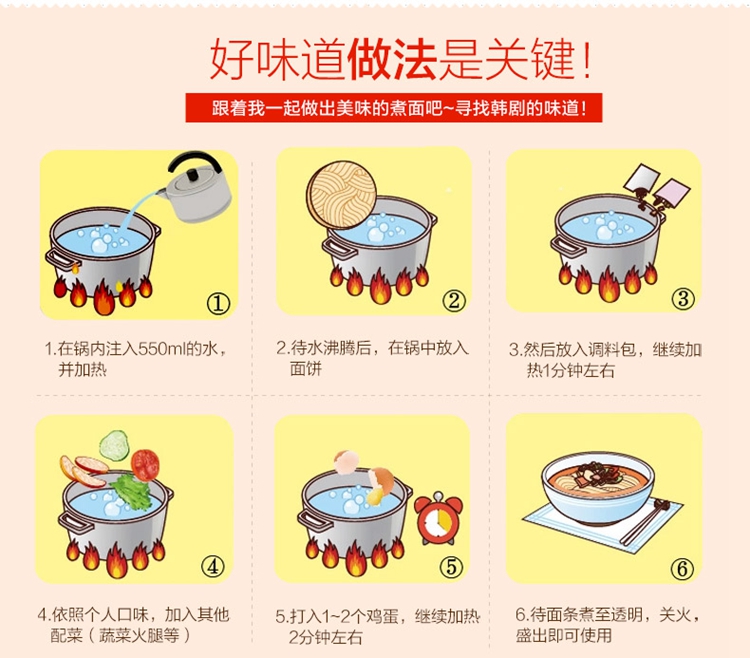 好味道做法是关键！

跟着我一起做出美味的煮面吧~寻找韩剧的味道！

①

1.在锅内注入550ml的水，并加热

②

2.待水沸腾后，在锅中放入面饼

③

3.然后放入调料包，继续加热1分钟左右

④

4.依照个人口味，加入其他配菜（蔬菜火腿等）

⑤

5.打入1~2个鸡蛋，继续加热2分钟左右

⑥

6.待面条煮至透明，关火，盛出即可使用