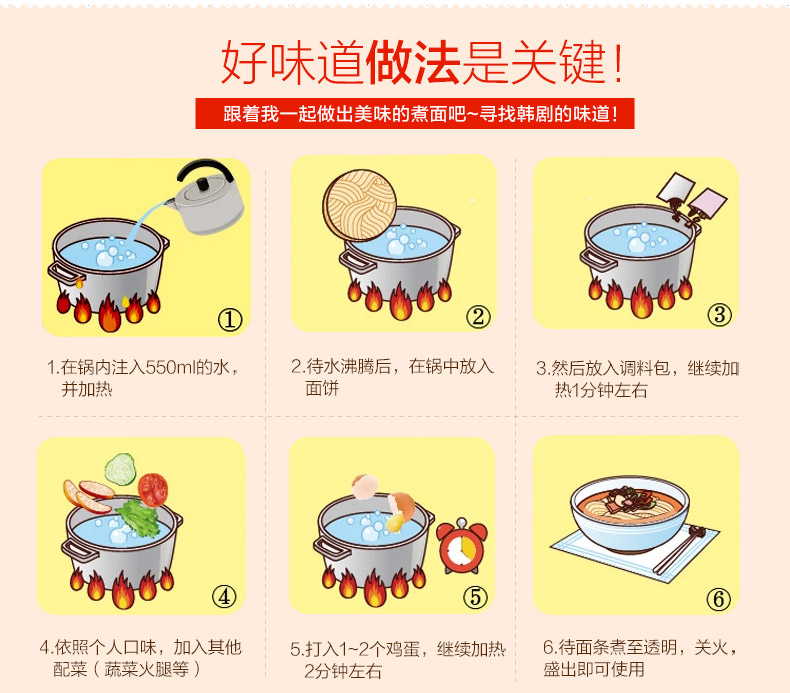 好味道做法是关键！

跟着我一起做出美味的煮面吧~寻找韩剧的味道！

①

1.在锅内注入550ml的水，并加热

②

2.待水沸腾后，在锅中放入面饼

③

3.然后放入调料包，继续加热1分钟左右

④

4.依照个人口味，加入其他配菜（蔬菜火腿等）

⑤

5.打入1~2个鸡蛋，继续加热2分钟左右

⑥

6.待面条煮至透明，关火，盛出即可使用